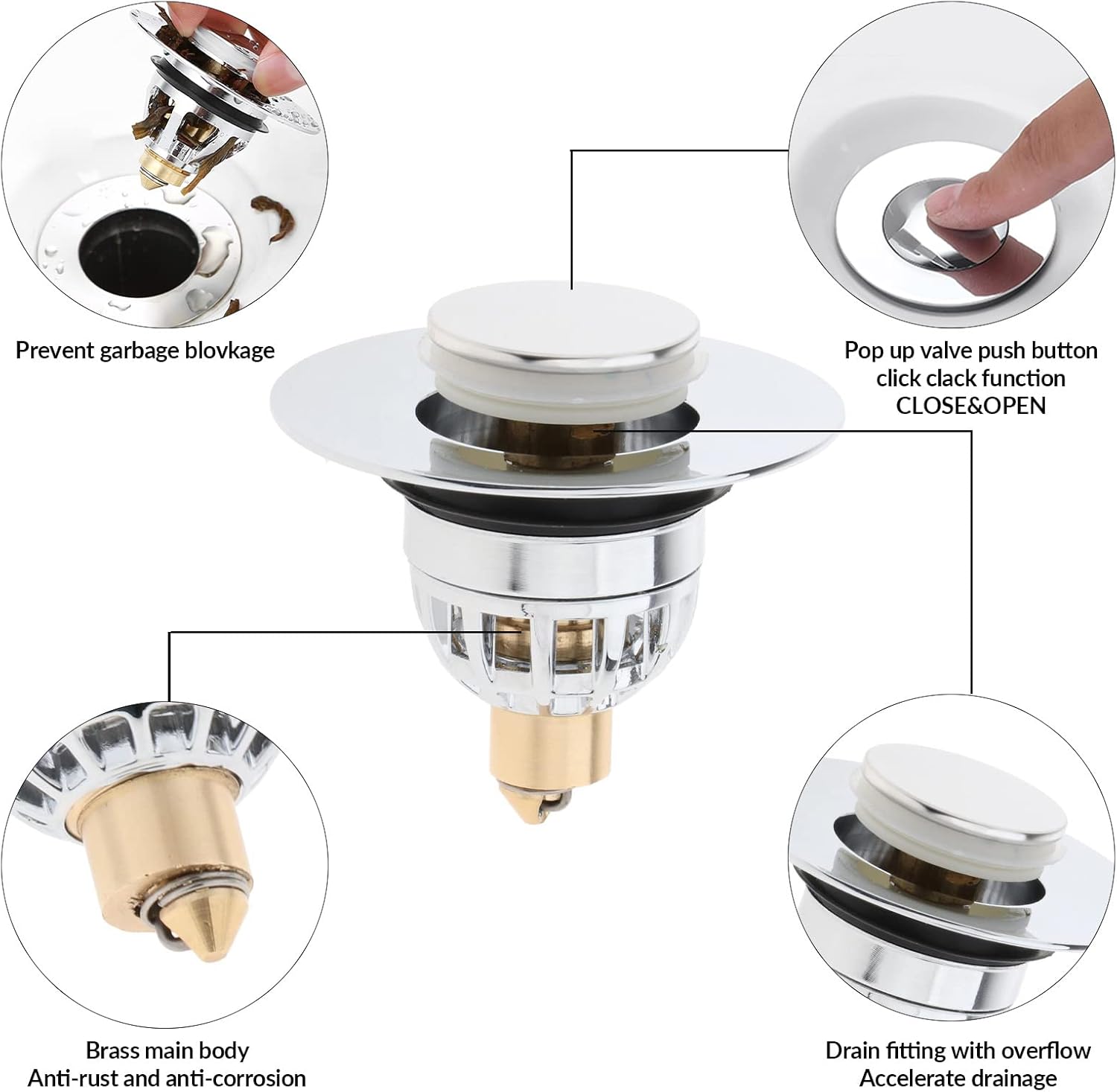 Prevent garbage blovkage

Pop up valve push button
click clack function
CLOSE&OPEN

Brass main body
Anti-rust and anti-corrosion

Drain fitting with overflow
Accelerate drainage