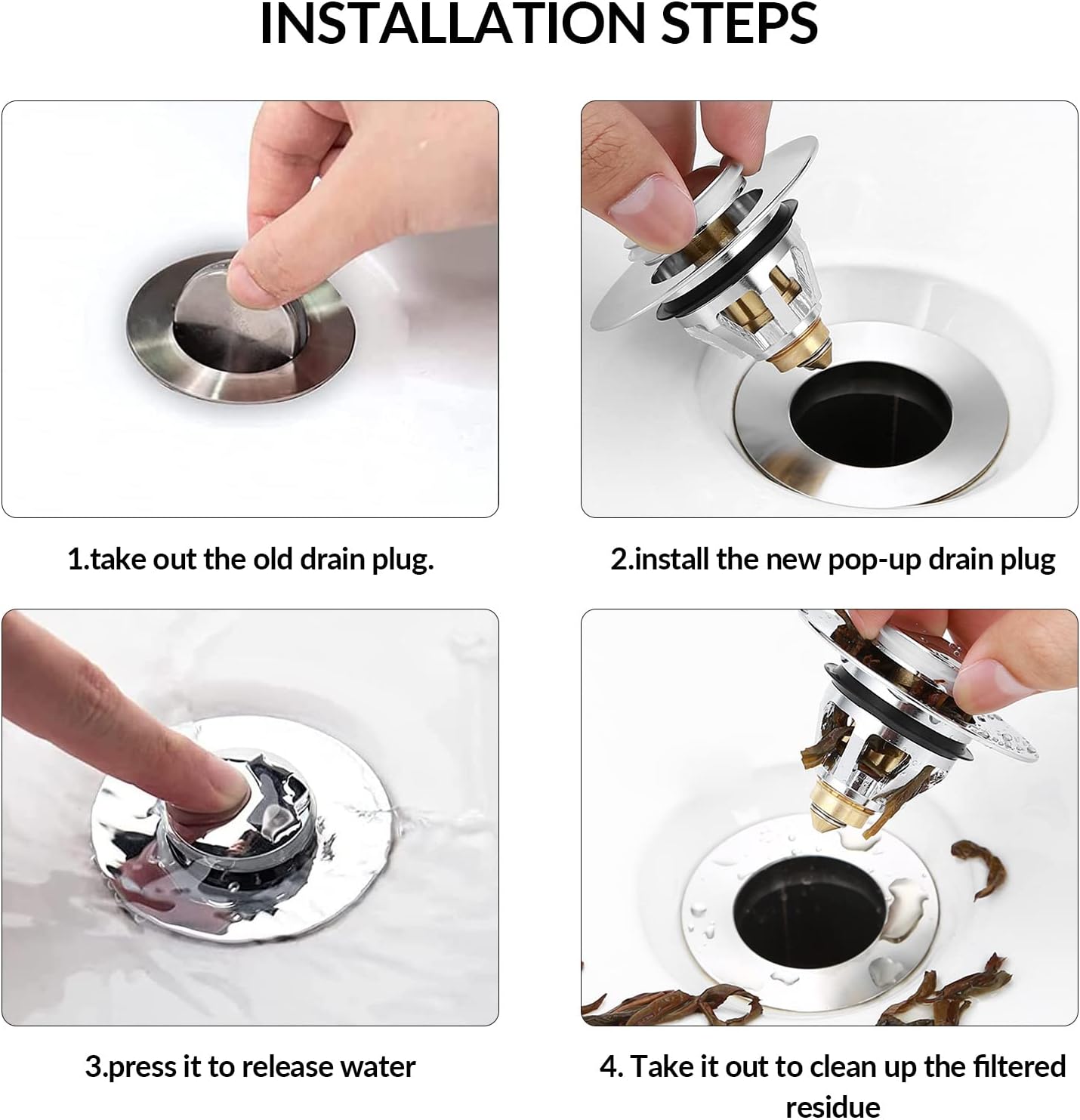 INSTALLATION STEPS

1.take out the old drain plug.

2.install the new pop-up drain plug

3.press it to release water

4. Take it out to clean up the filtered residue