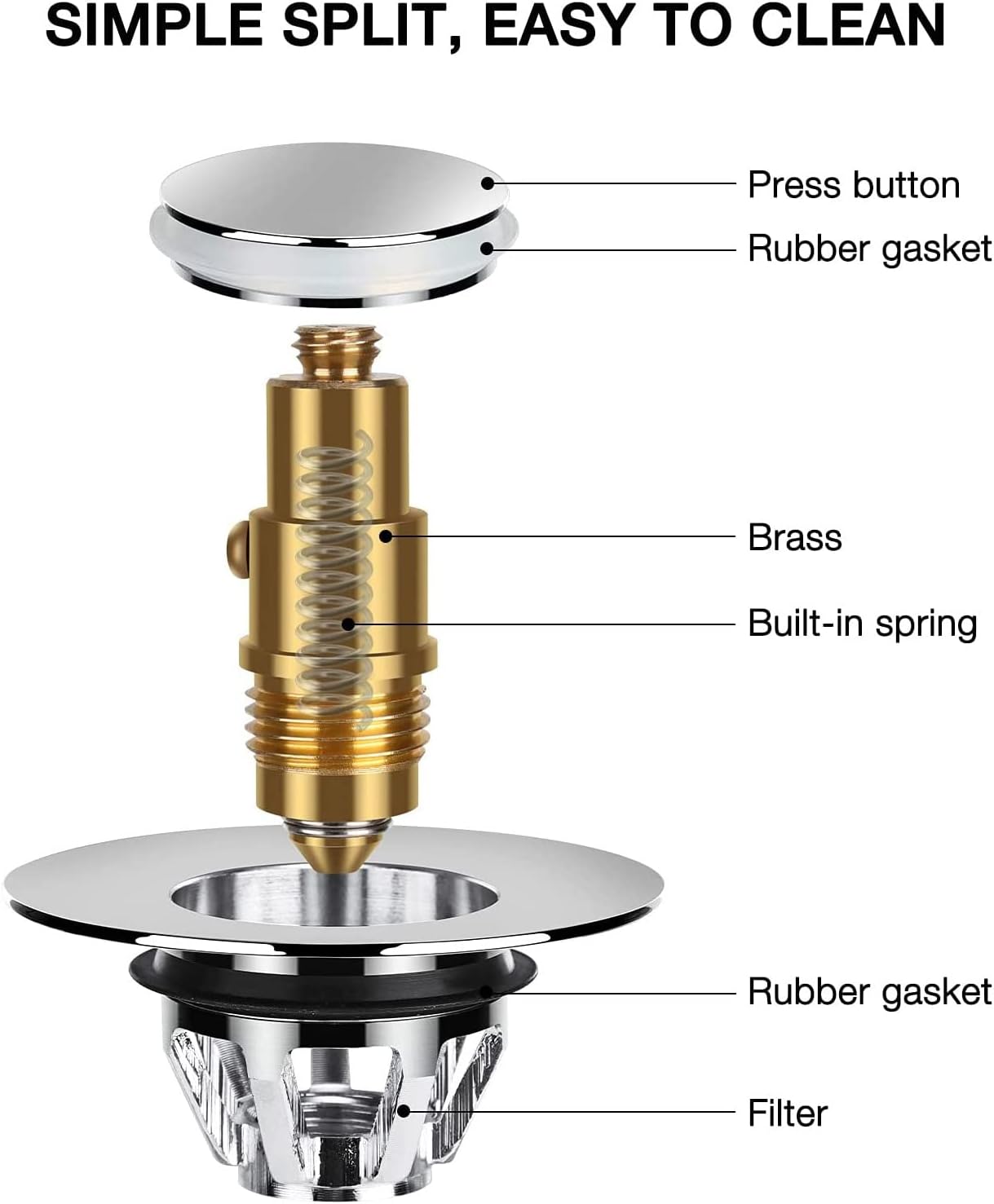 SIMPLE SPLIT, EASY TO CLEAN

Press button
Rubber gasket
Brass
Built-in spring
Rubber gasket
Filter