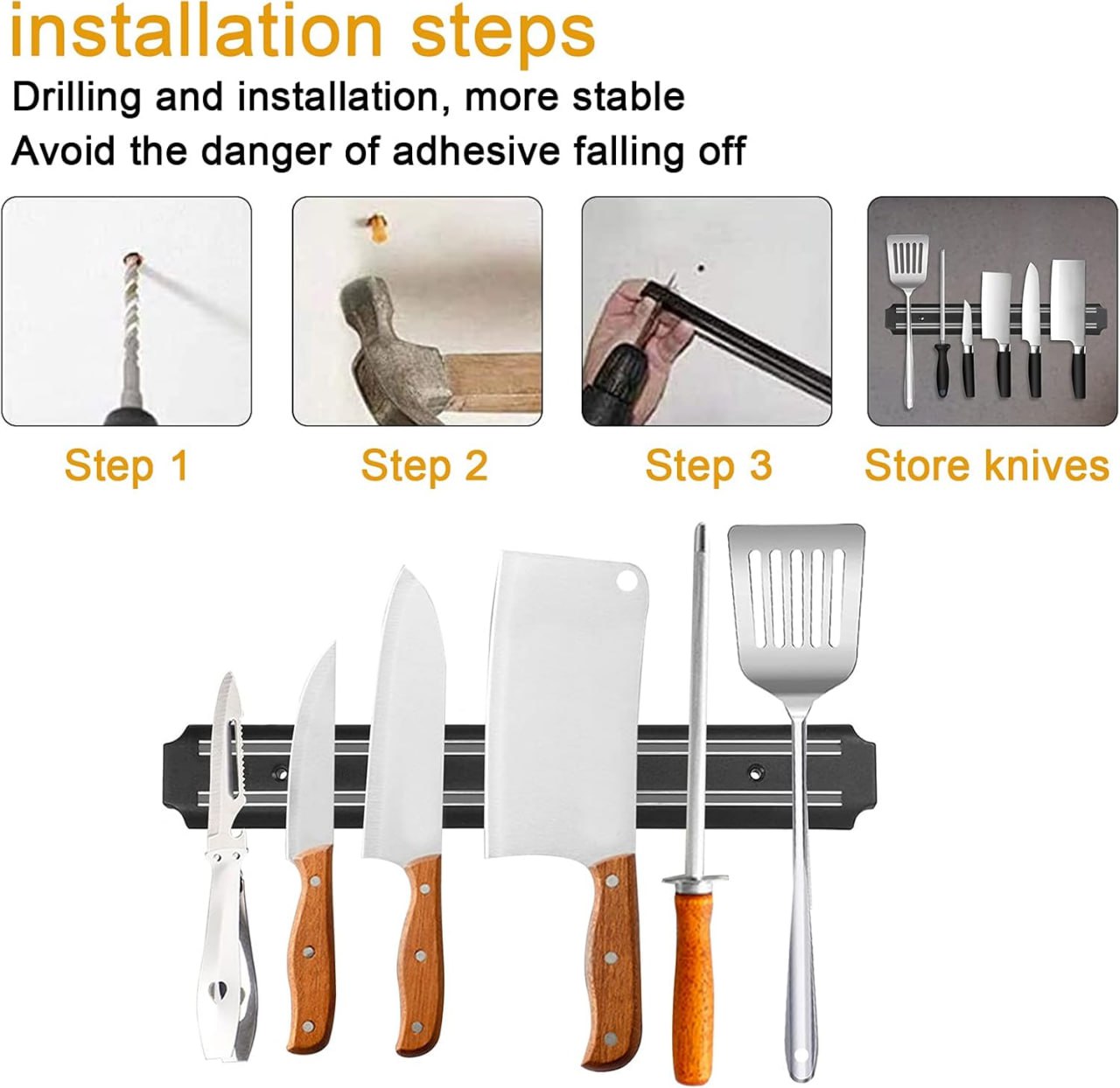 installation steps

Drilling and installation, more stable
Avoid the danger of adhesive falling off

Step 1

Step 2

Step 3

Store knives